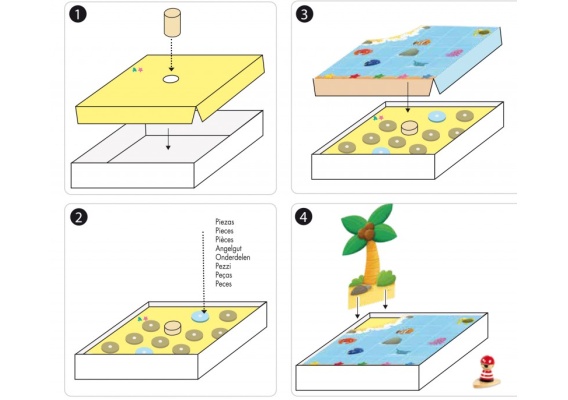 1

3

2

Piezas
Pieces
Pièces
Angelgut
Onderdelen
Pezzi
Peças
Peces

4